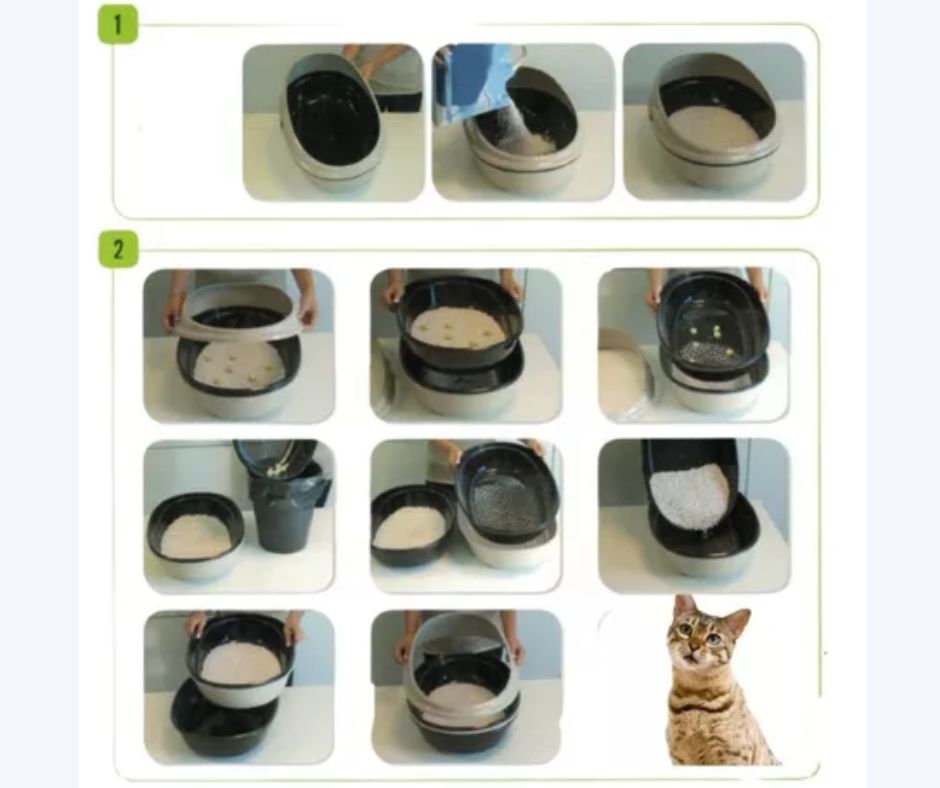 1

2